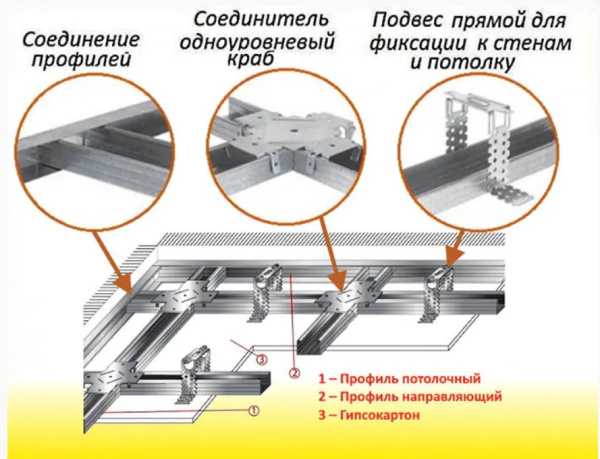 Соединение профилей

Соединитель одноуровневый краб

Подвес прямой для фиксации к стенам и потолку

③

②

①

1 – Профиль потолочный
2 – Профиль направляющий
3 – Гипсокартон